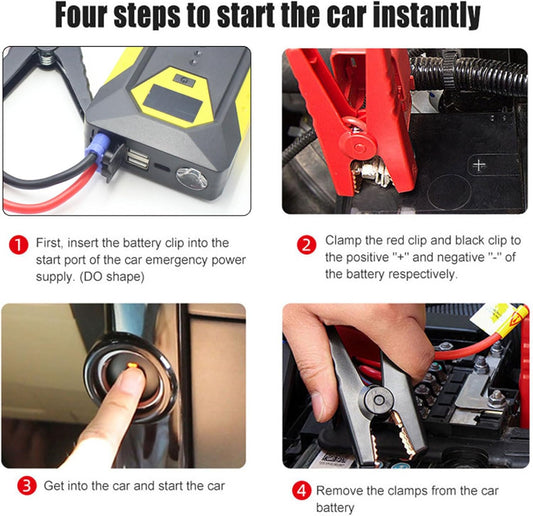 Four steps to start the car instantly

1 First, insert the battery clip into the start port of the car emergency power supply. (DO shape)

2 Clamp the red clip and black clip to the positive "+" and negative "-" of the battery respectively.

3 Get into the car and start the car

4 Remove the clamps from the car battery