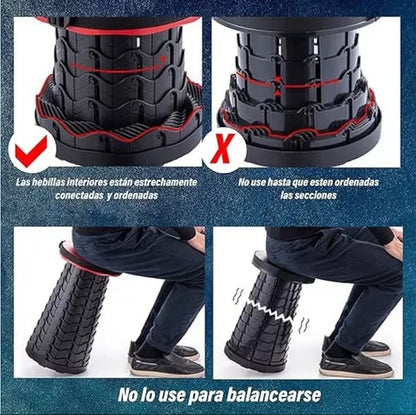 Las hebillas interiores están estrechamente conectadas y ordenadas

X

No use hasta que esten ordenadas las secciones

No lo use para balancearse